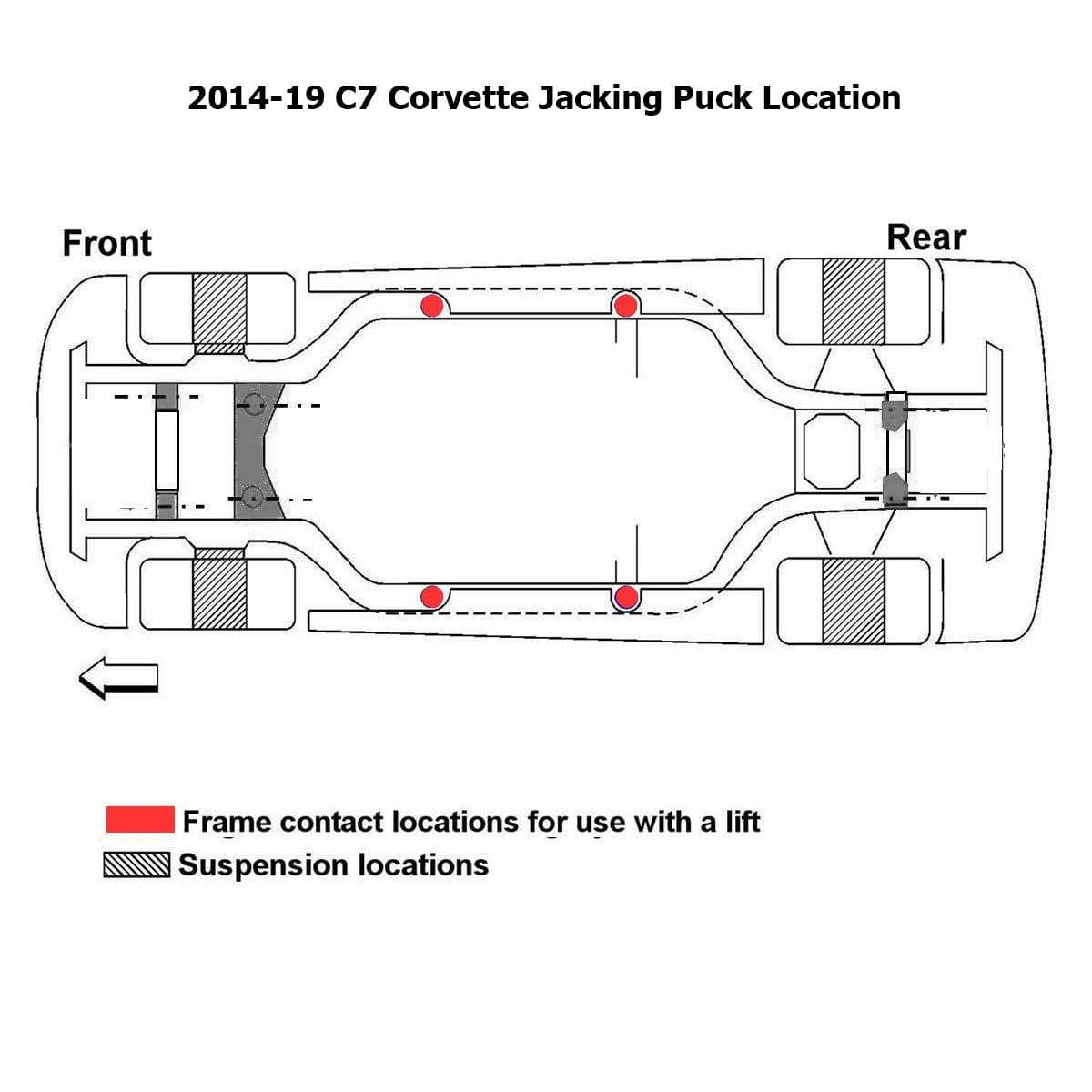 2014-19 C7 Corvette Jacking Puck Location

Front

Rear

Frame contact locations for use with a lift

Suspension locations